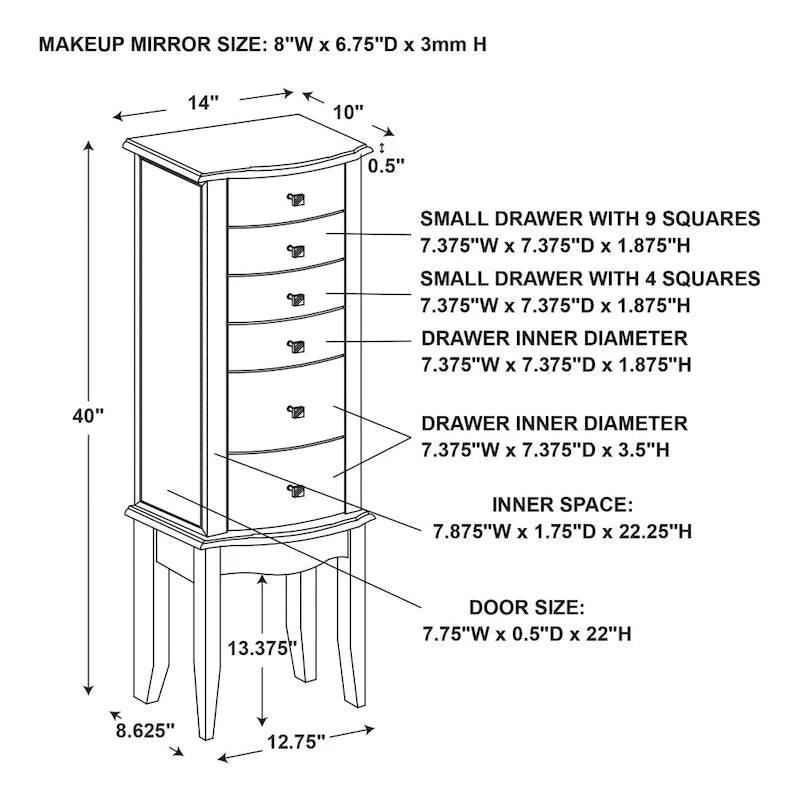 MAKEUP MIRROR SIZE: 8"W x 6.75"D x 3mm H

14"

10"

0.5"

SMALL DRAWER WITH 9 SQUARES
7.375"W x 7.375"D x 1.875"H

SMALL DRAWER WITH 4 SQUARES
7.375"W x 7.375"D x 1.875"H

DRAWER INNER DIAMETER
7.375"W x 7.375"D x 1.875"H

40"

DRAWER INNER DIAMETER
7.375"W x 7.375"D x 3.5"H

INNER SPACE:
7.875"W x 1.75"D x 22.25"H

DOOR SIZE:
7.75"W x 0.5"D x 22"H

13.375"

8.625"

12.75"